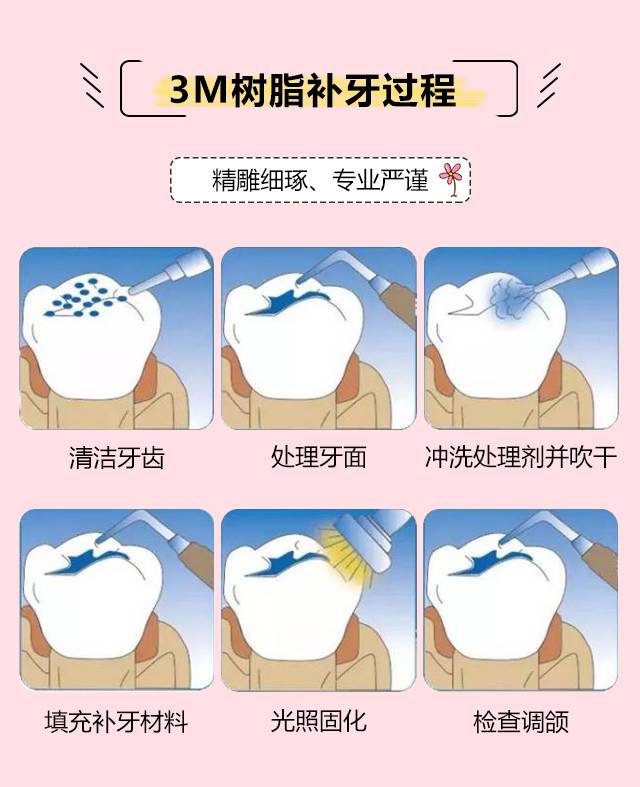 3M树脂补牙过程

精雕细琢、专业严谨

清洁牙齿

处理牙面

冲洗处理剂并吹干

填充补牙材料

光照固化

检查调颌